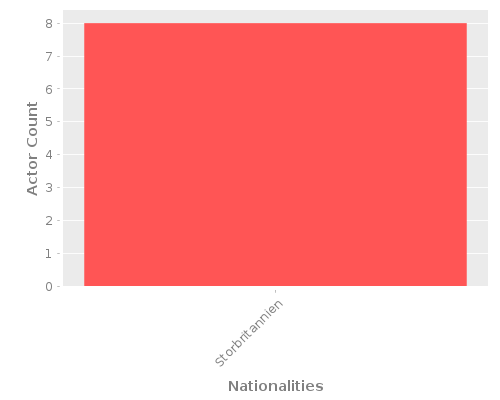 8
7
6
5
4
3
2
1
0

Actor Count

Storbritannien

Nationalities